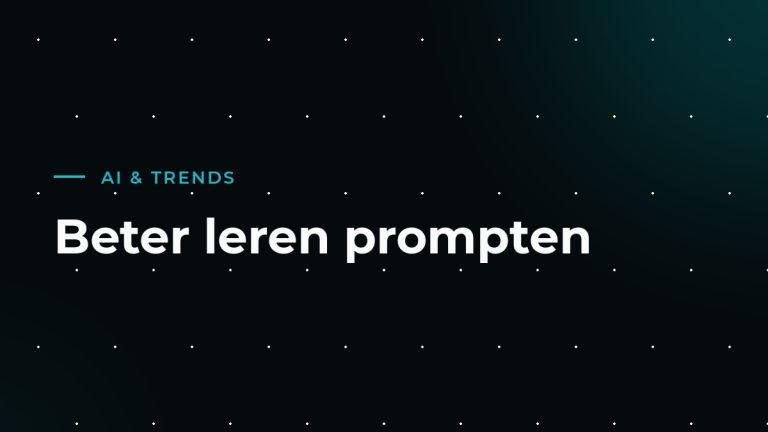 AI & TRENDS

Beter leren prompten